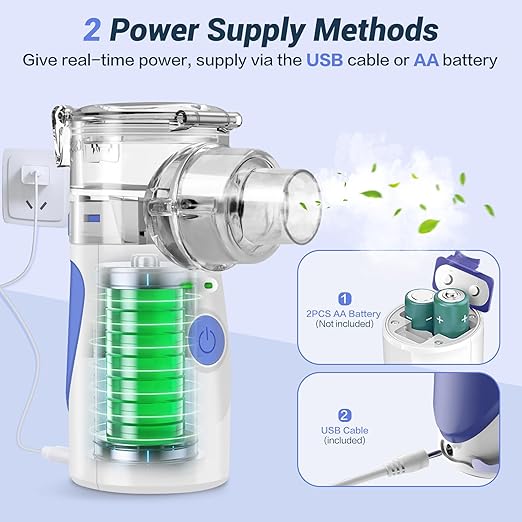 2 Power Supply Methods
Give real-time power, supply via the USB cable or AA battery

1
2PCS AA Battery
(Not included)

2
USB Cable
(included)